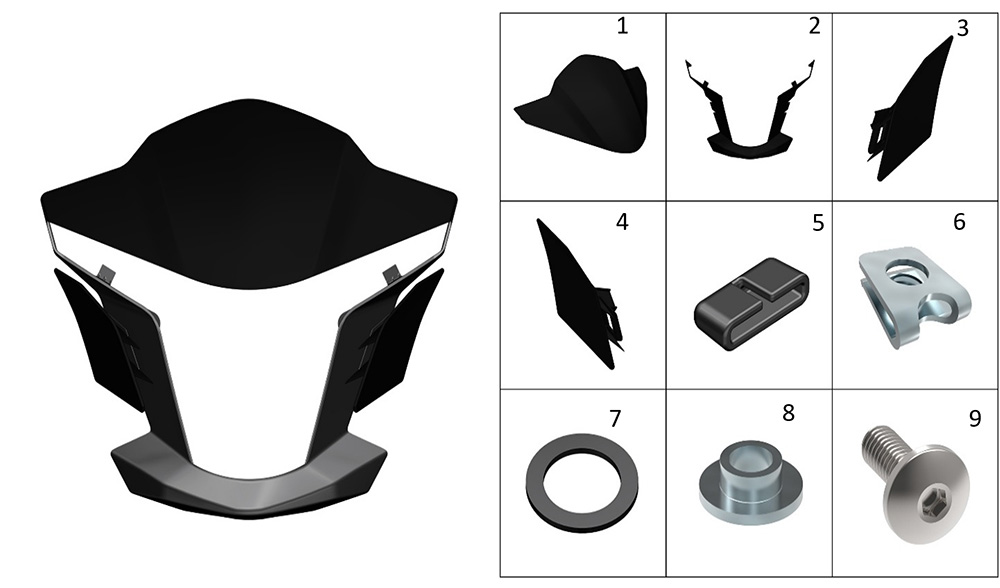 | 1 | 2 | 3 |
|---|---|---|
| 4 | 5 | 6 |
| 7 | 8 | 9 |