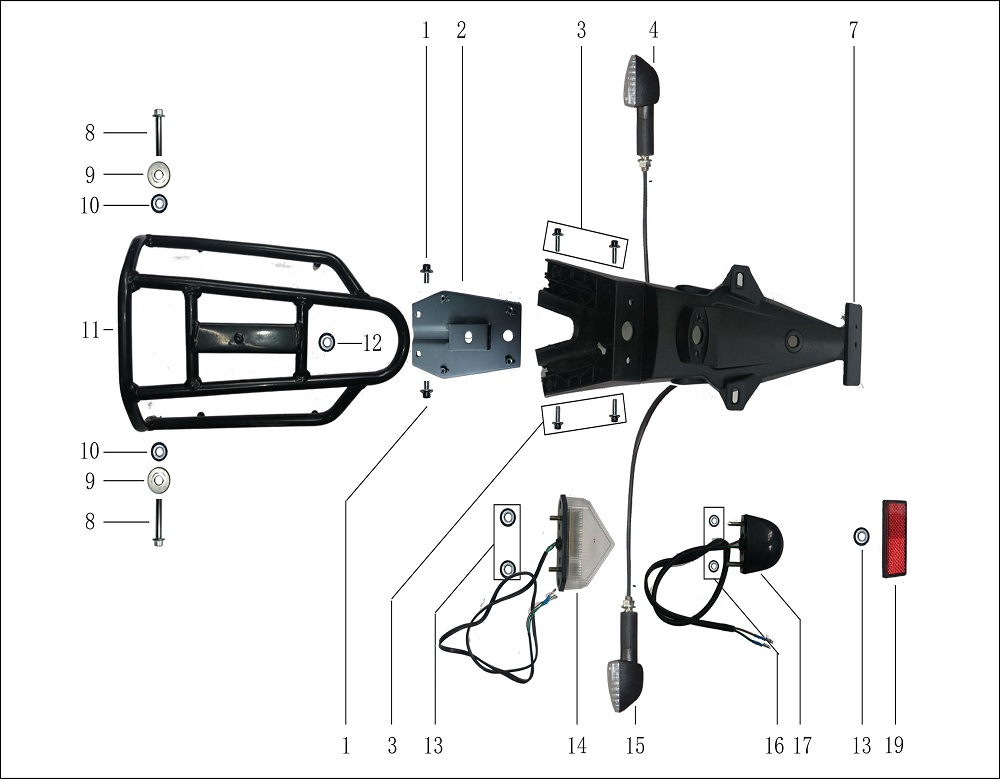 1 2 3 4 7

8
9
10

11

12

10
9
8

1 3 13 14 15 16 17 13 19