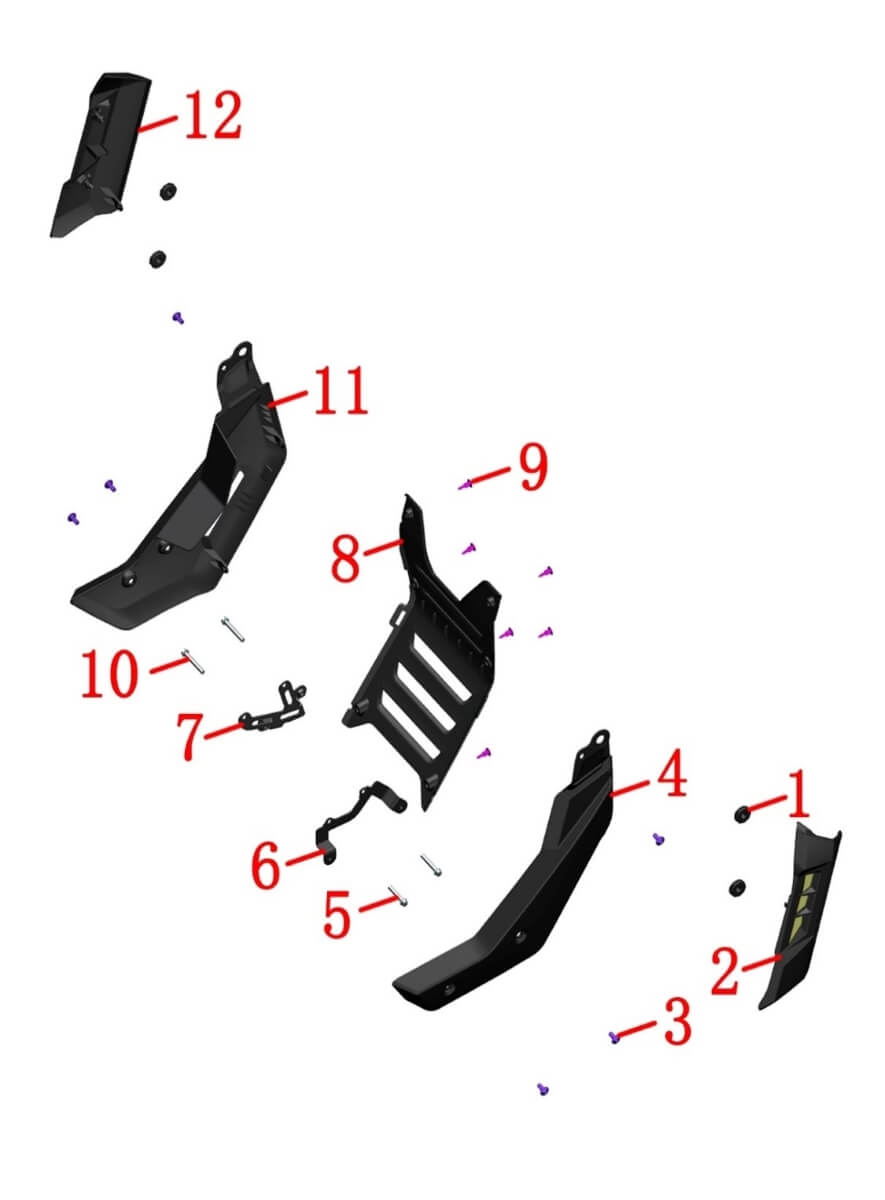 12
11
9
8
10
7
4
1
6
5
2
3