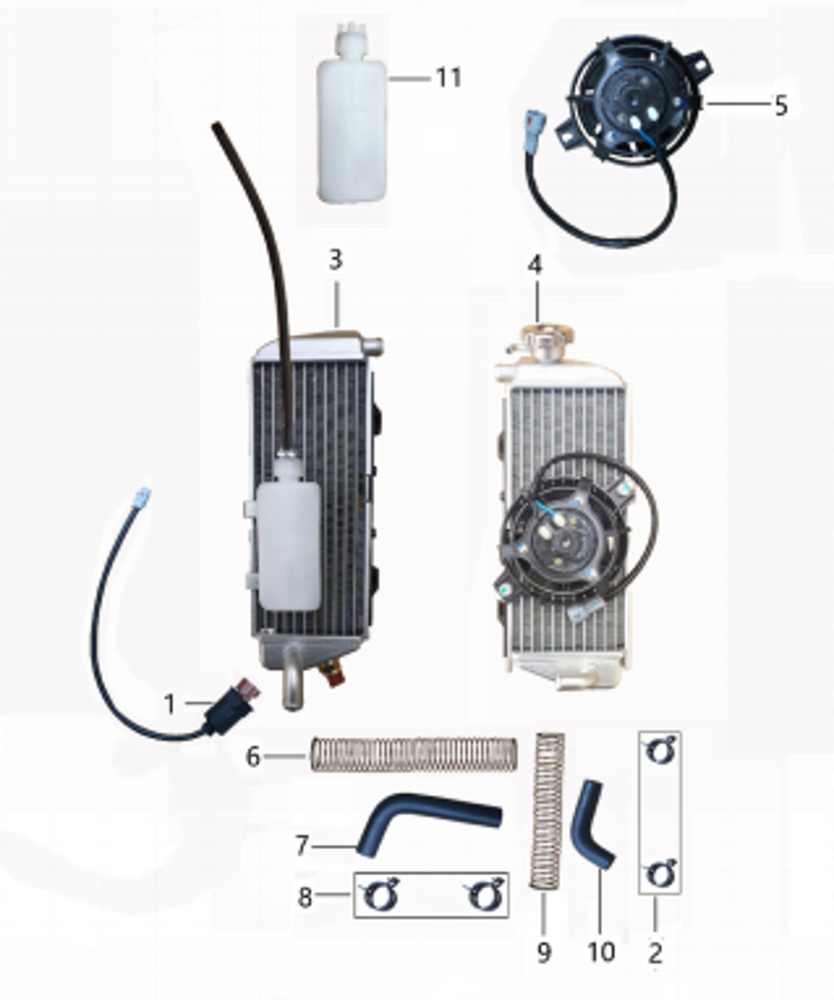 11
5
3
4
1
6
7
8
9
10
2