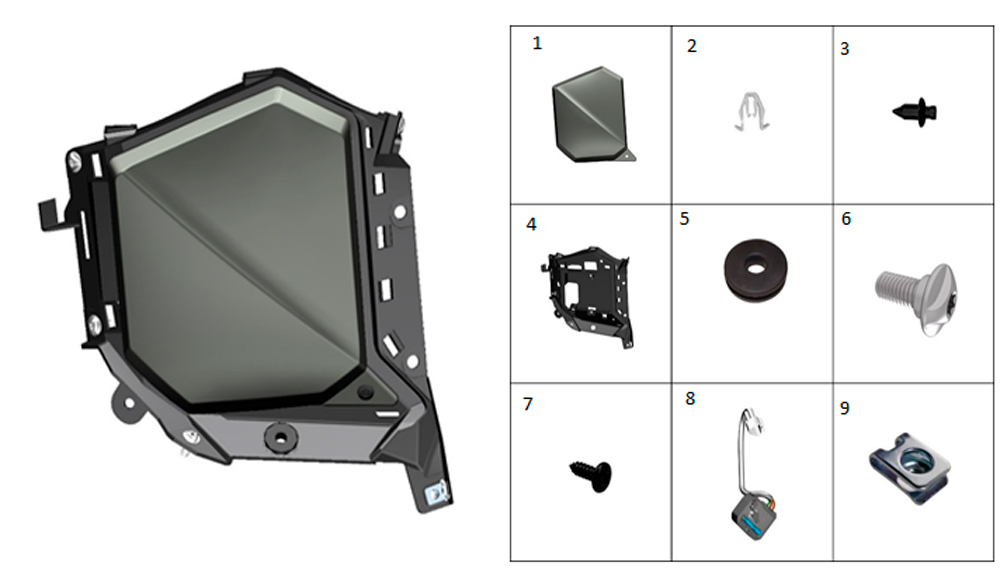 | 1 | 2 | 3 |
|---|---|---|
| 4 | 5 | 6 |
| 7 | 8 | 9 |