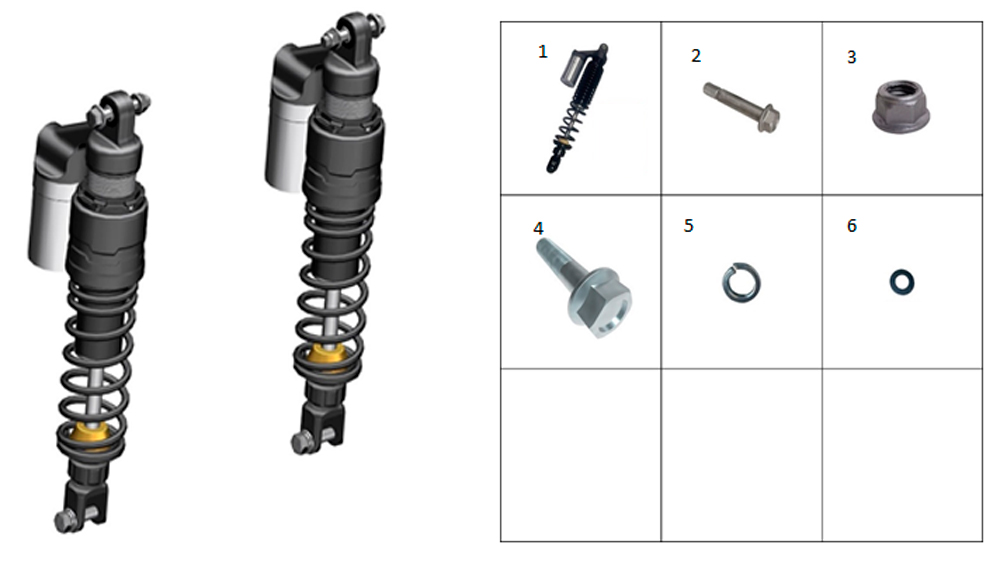 | 1 | 2 | 3 |
|---|---|---|
| 4 | 5 | 6 |
|  |  |  |