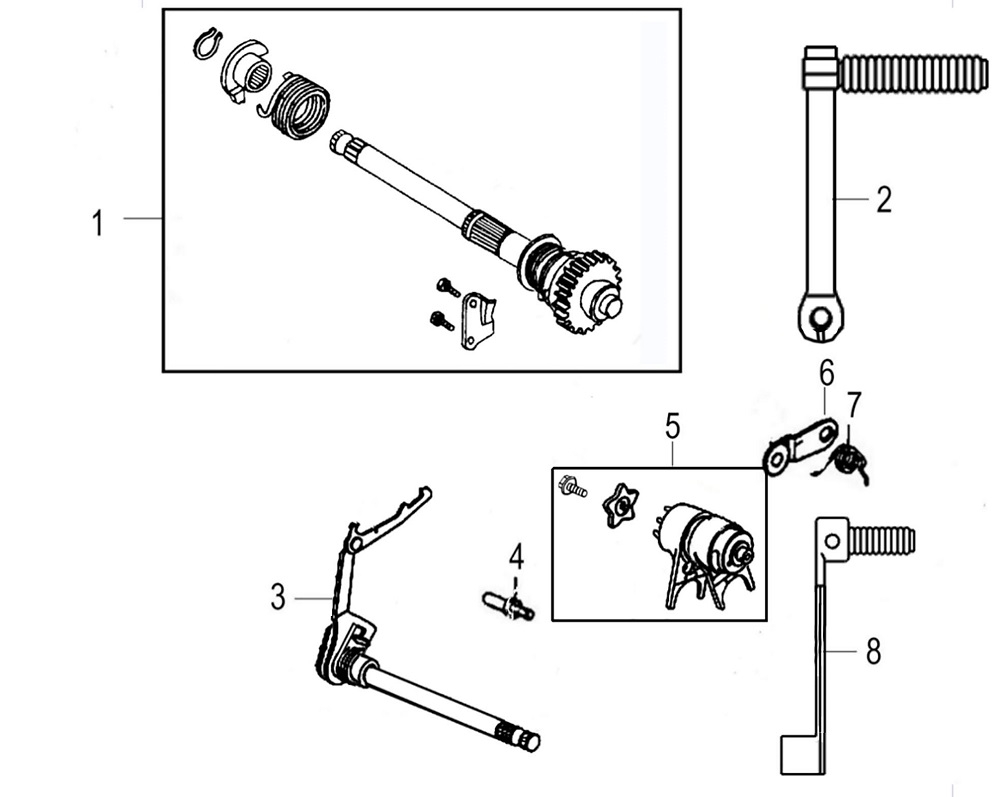 1
2
6
7
5
4
3
8