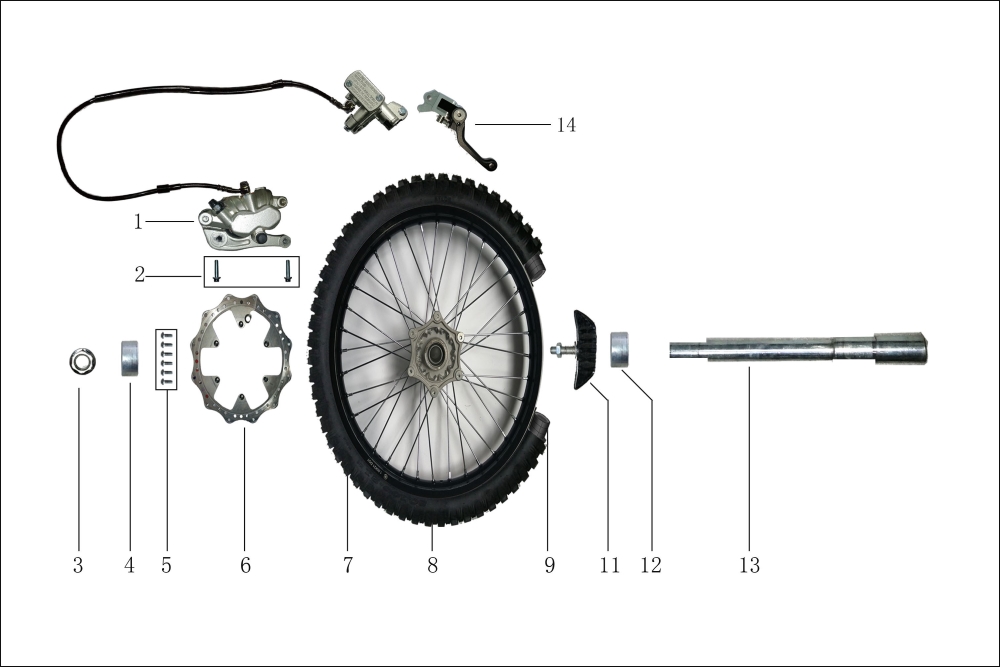 14
1
2
3
4
5
6
7
8
9
11
12
13