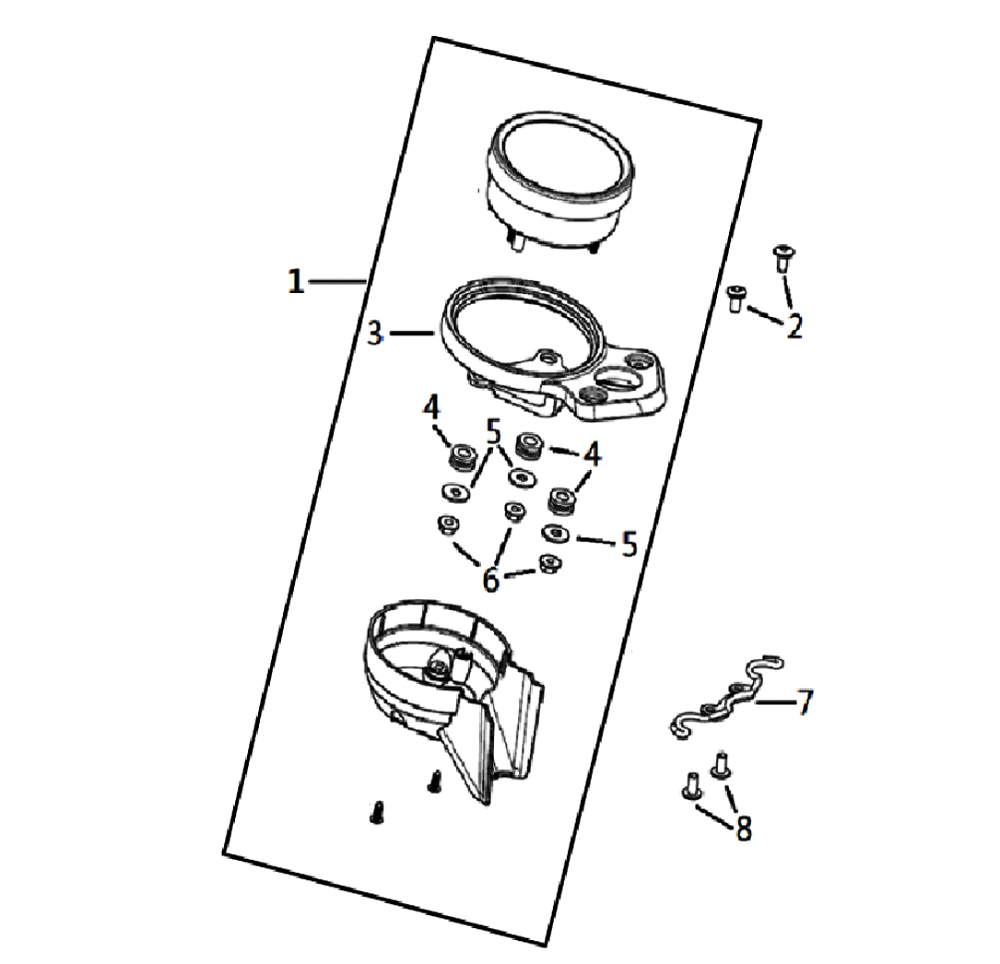 1
2
3
4
5
4
4
5
6
7
8