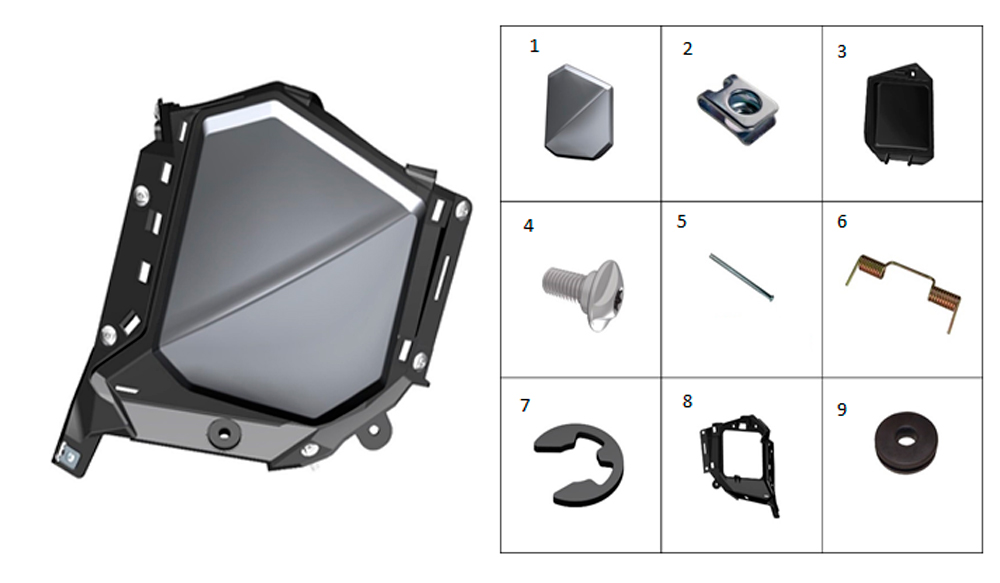 | 1 | 2 | 3 |
|---|---|---|
| 4 | 5 | 6 |
| 7 | 8 | 9 |