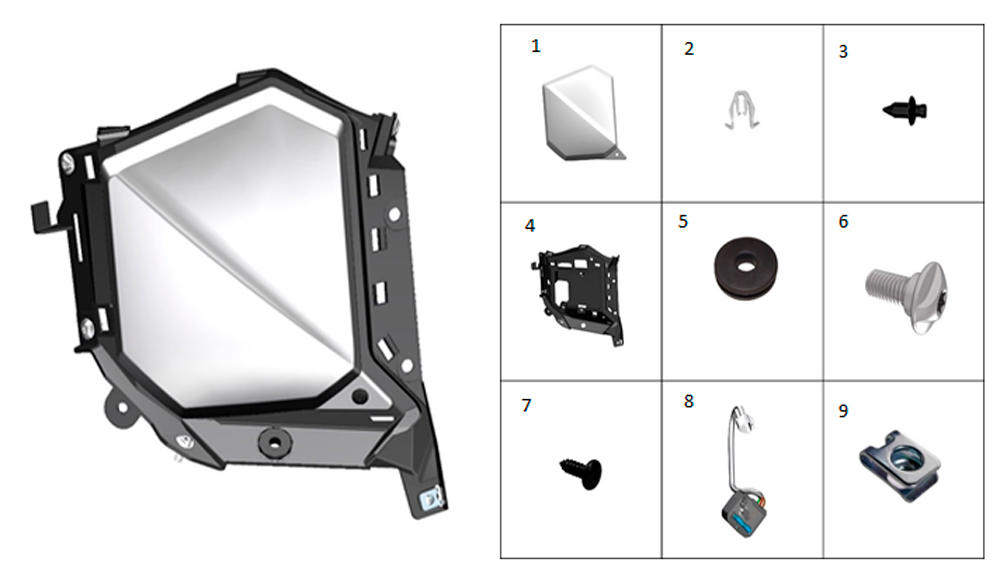 | 1 | 2 | 3 |
|---|---|---|
| 4 | 5 | 6 |
| 7 | 8 | 9 |