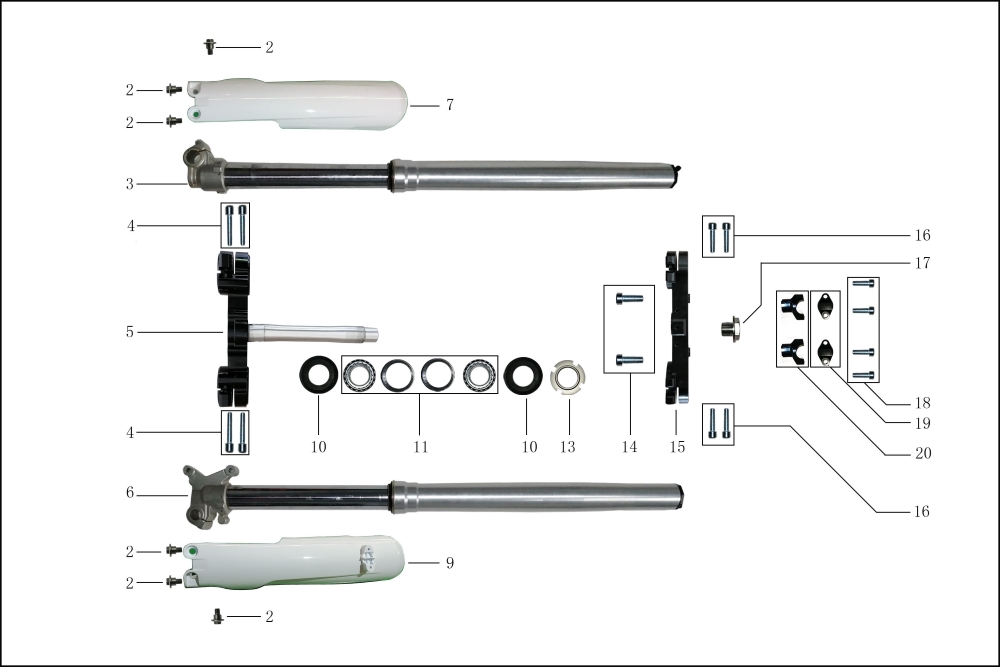 2
2
2
7
3
4
5
4
10
11
10
13
14
15
16
17
18
19
20
16
6
2
2
9
2