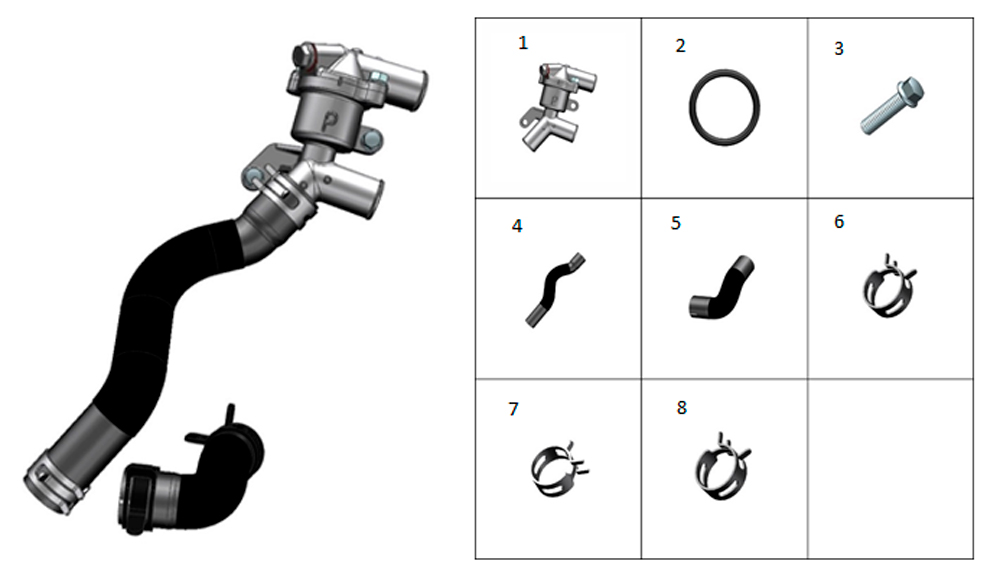 | 1 | 2 | 3 |
|---|---|---|
| 4 | 5 | 6 |
| 7 | 8 | |