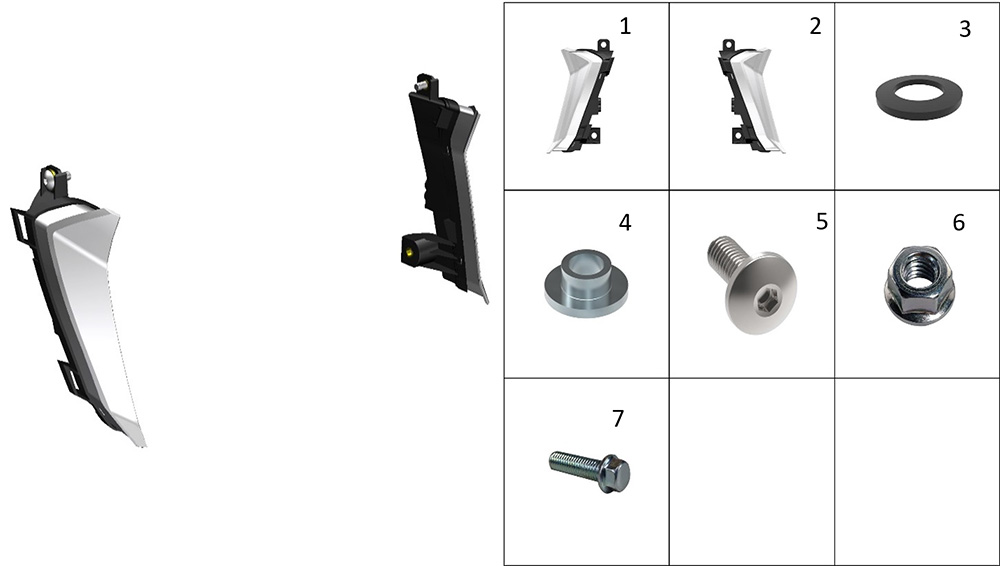 | 1 | 2 | 3 |
|---|---|---|
| 4 | 5 | 6 |
| 7 | | |