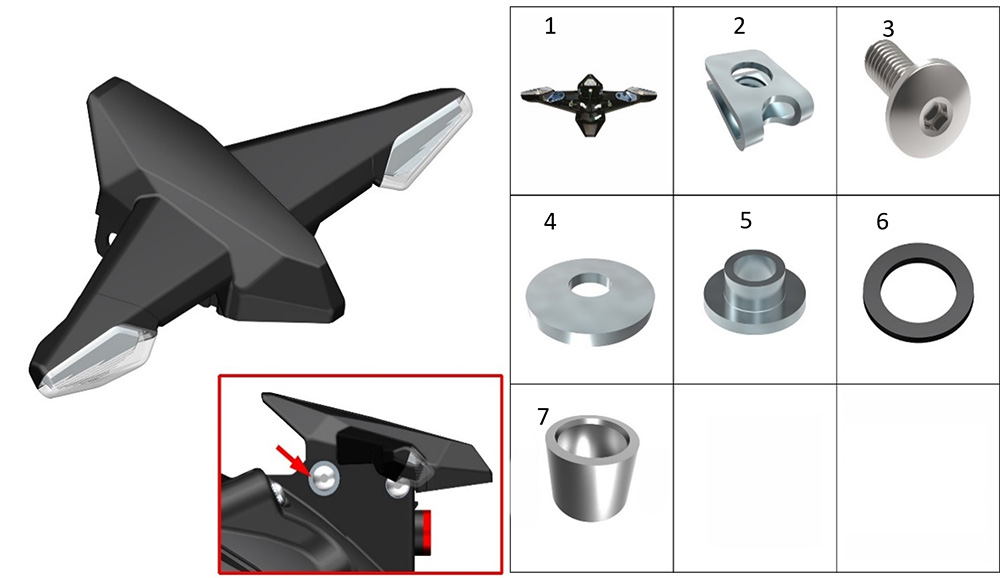 | 1 | 2 | 3 |
|---|---|---|
| 4 | 5 | 6 |
| 7 | | |