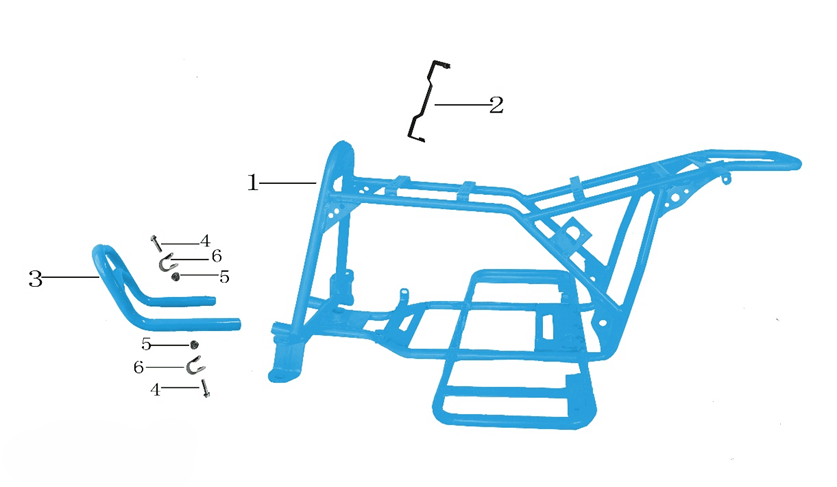 2
1
4
6
5
3
5
6
4