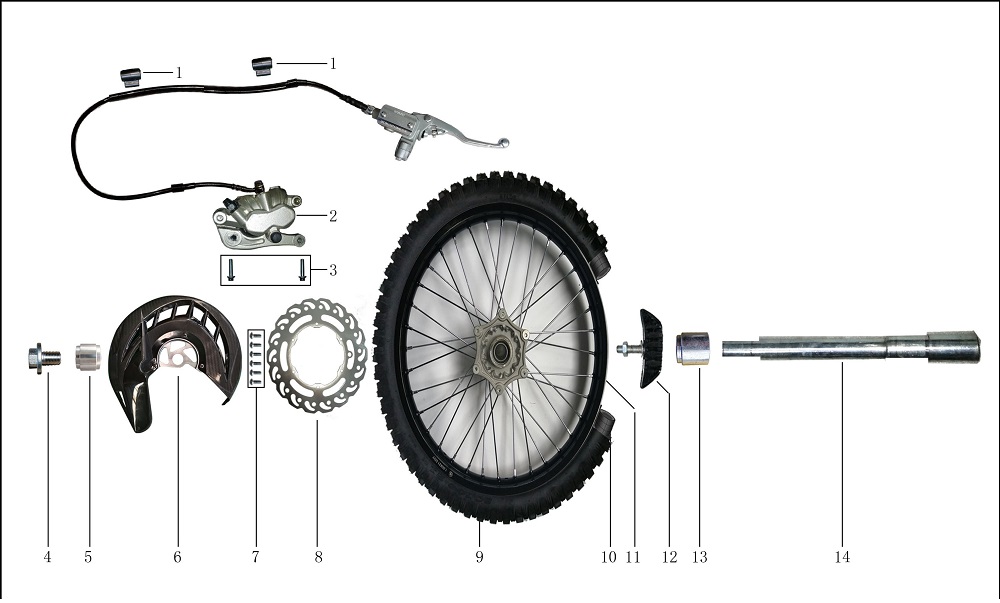 1
1
2
3
4
5
6
7
8
9
10
11
12
13
14