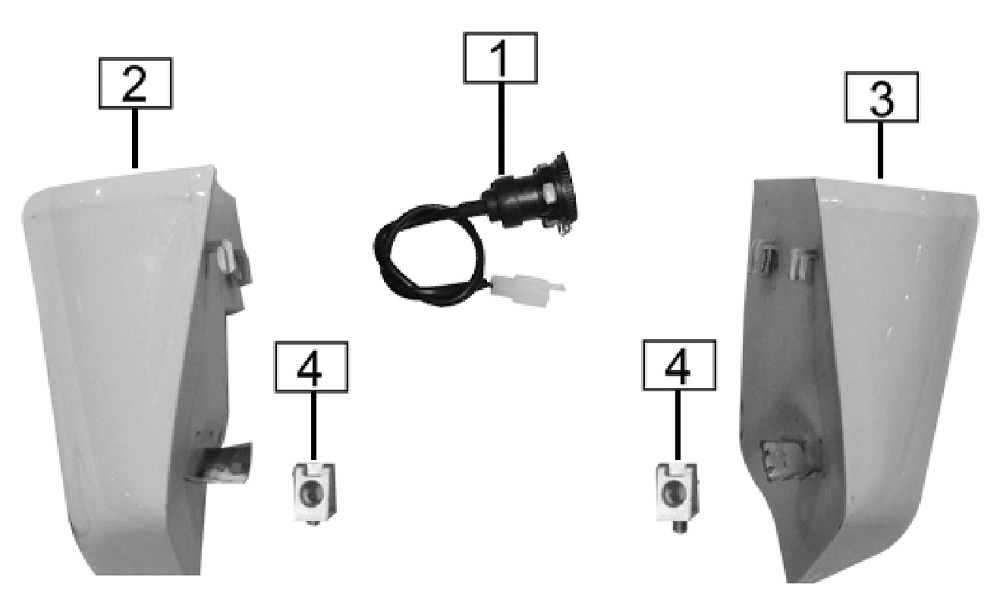 2
1
3
4
4