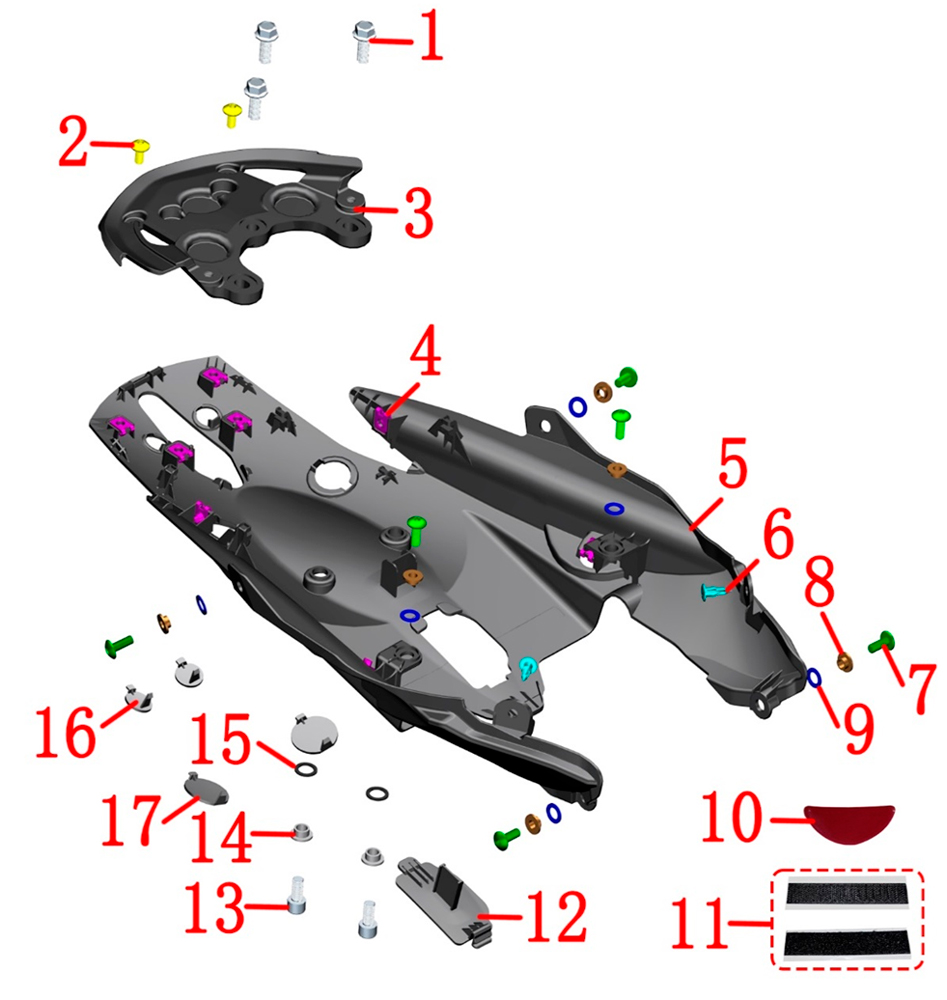 1
2
3
4
5
6
8
7
9
16
15
17
14
13
12
10
11