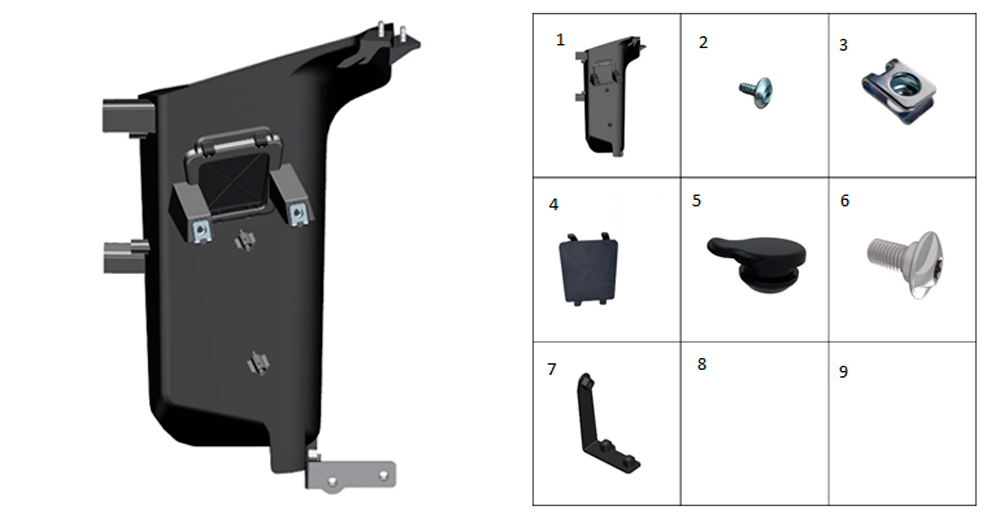 | 1 | 2 | 3 |
|---|---|---|
| 4 | 5 | 6 |
| 7 | 8 | 9 |