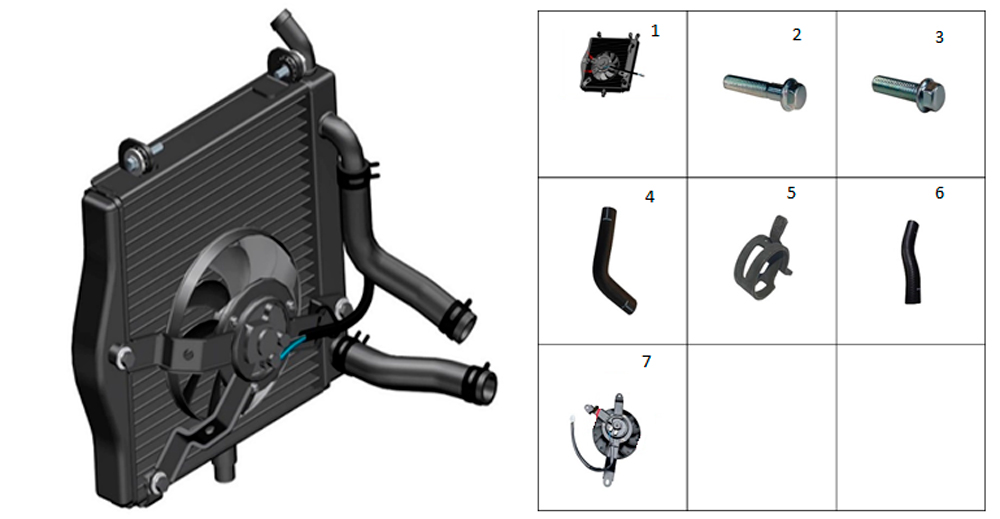 | 1 | 2 | 3 |
|---|---|---|
| 4 | 5 | 6 |
| 7 | | |