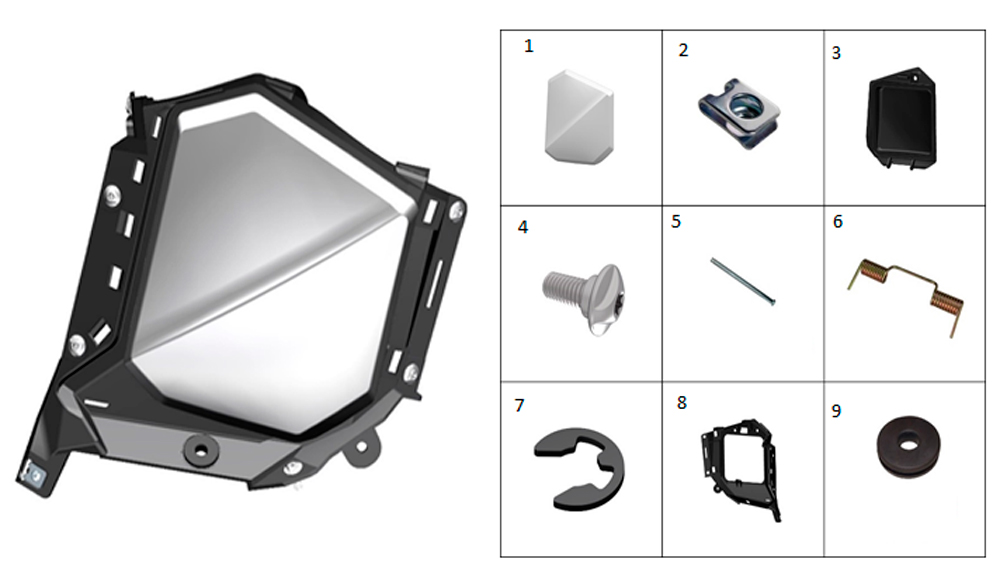 | 1 | 2 | 3 |
|---|---|---|
| 4 | 5 | 6 |
| 7 | 8 | 9 |