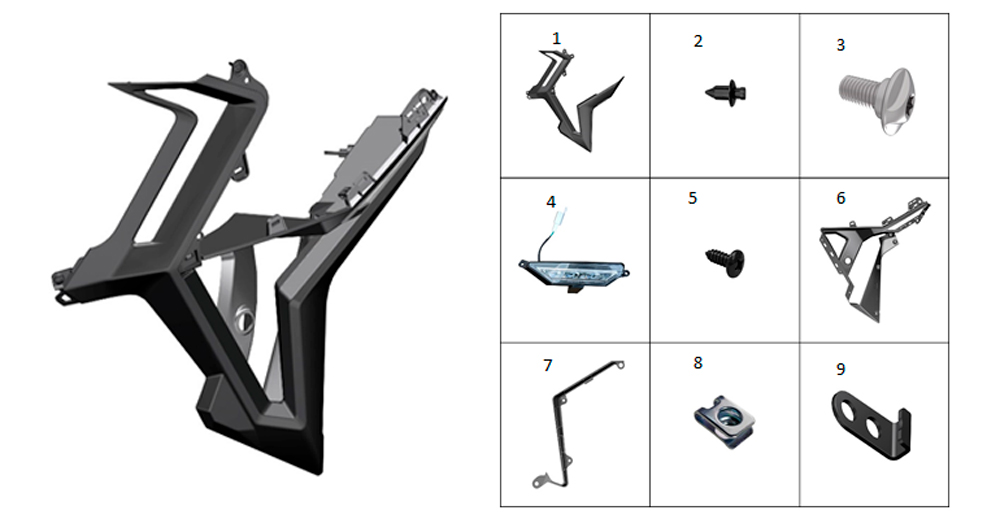 | 1 | 2 | 3 |
|---|---|---|
| 4 | 5 | 6 |
| 7 | 8 | 9 |