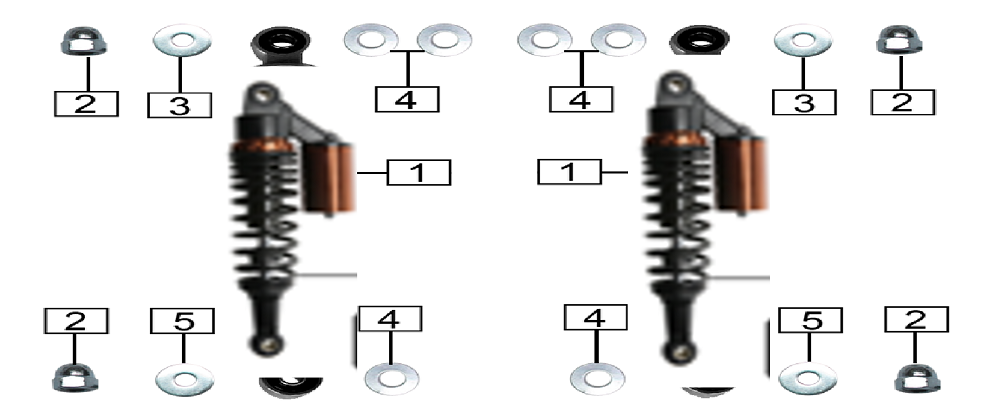 2
3
4
4
3
2
1
1
2
5
4
4
5
2