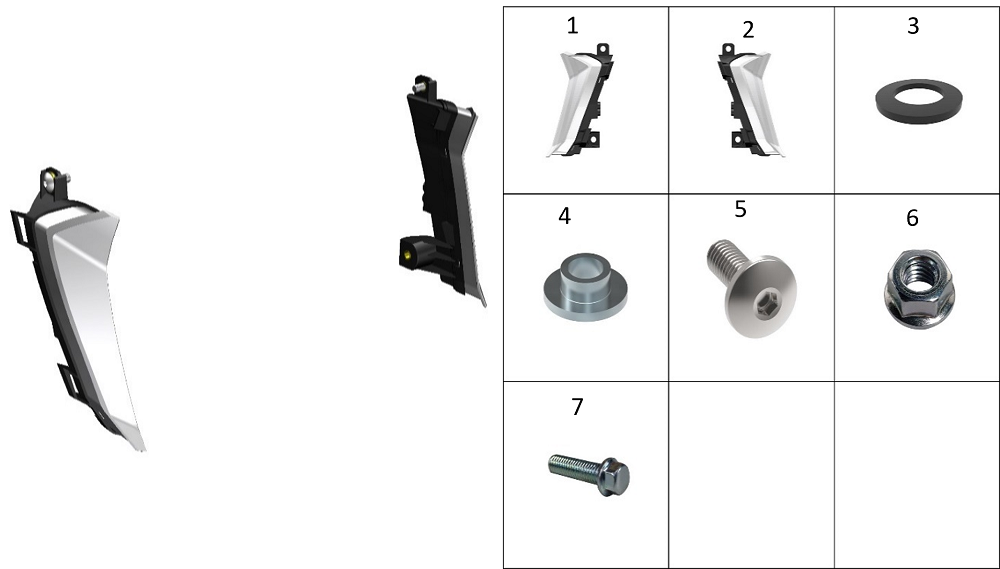 | 1 | 2 | 3 |
|---|---|---|
| 4 | 5 | 6 |
| 7 | | |