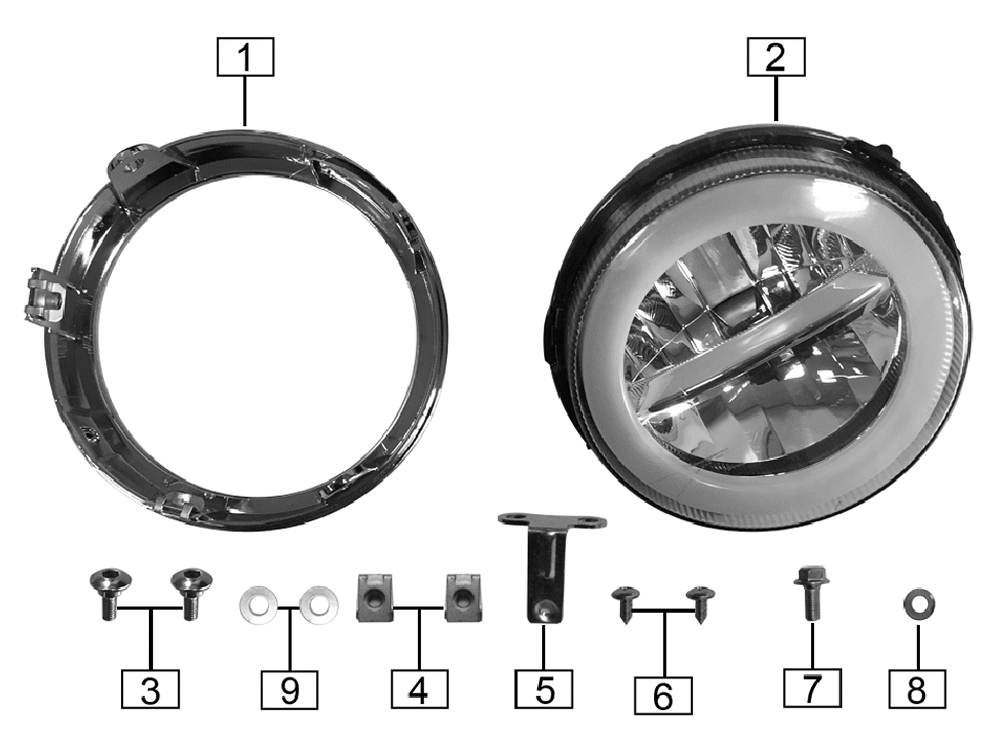 1
2
3
9
4
5
6
7
8