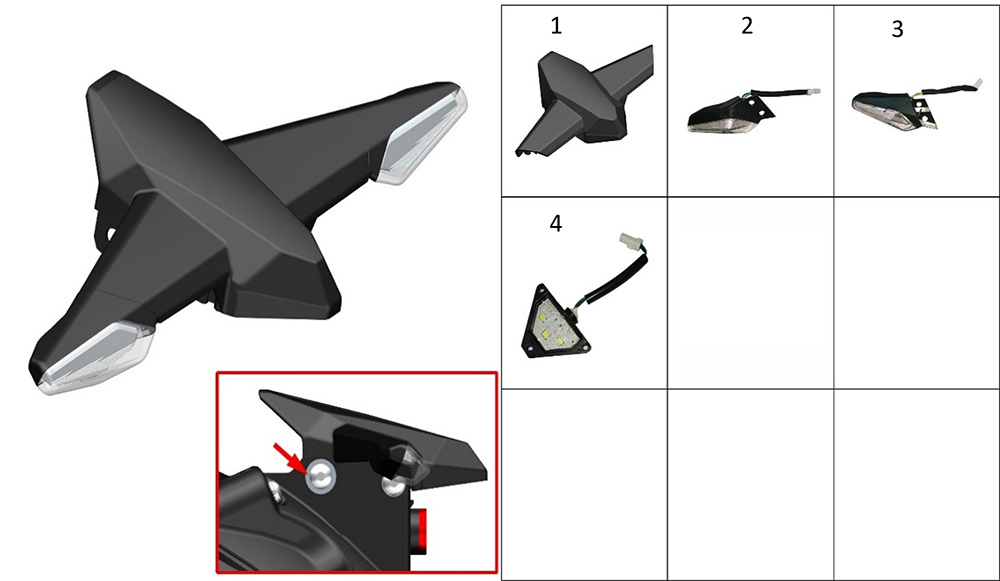 1
2
3
4