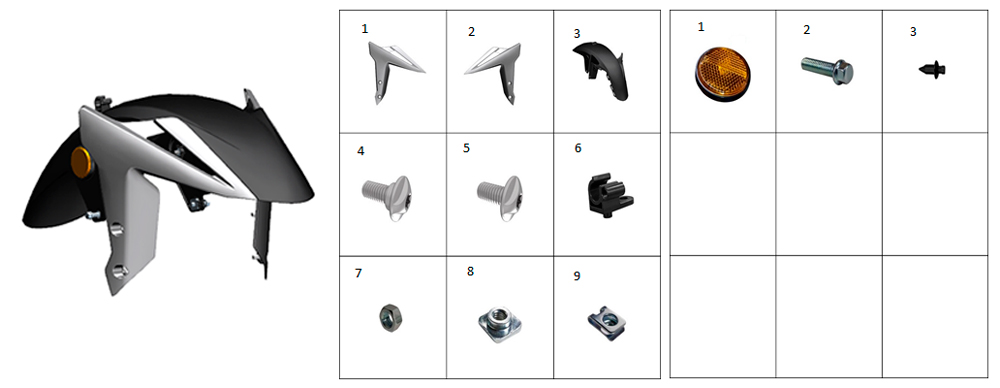 | 1 | 2 | 3 |
|---|---|---|
| 4 | 5 | 6 |
| 7 | 8 | 9 |

| 1 | 2 | 3 |
|---|---|---|
| | | |
| | | |