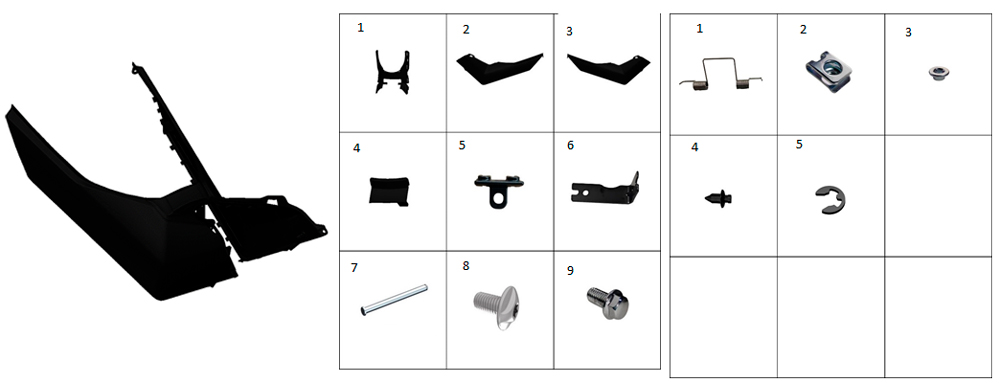 | 1 | 2 | 3 |
|---|---|---|
| 4 | 5 | 6 |
| 7 | 8 | 9 |

| 1 | 2 | 3 |
|---|---|---|
| 4 | 5 | |
| | | |