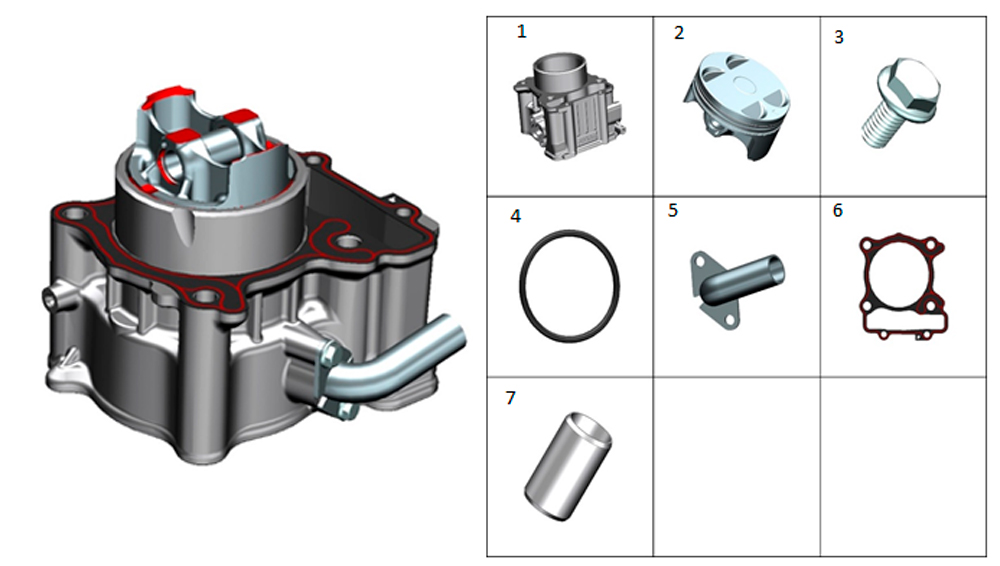 | 1 | 2 | 3 |
|---|---|---|
| 4 | 5 | 6 |
| 7 | | |