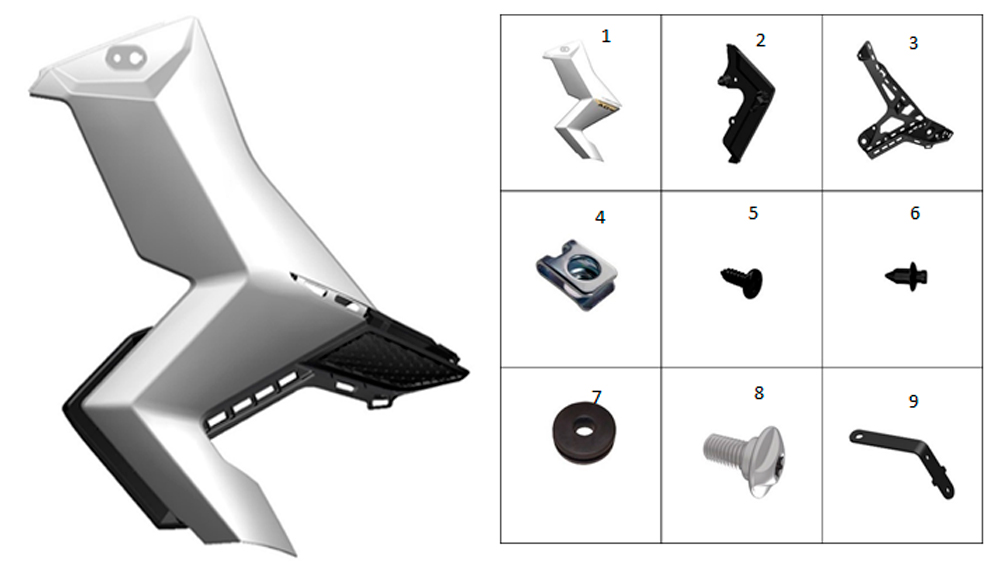 | 1 | 2 | 3 |
|---|---|---|
| 4 | 5 | 6 |
| 7 | 8 | 9 |