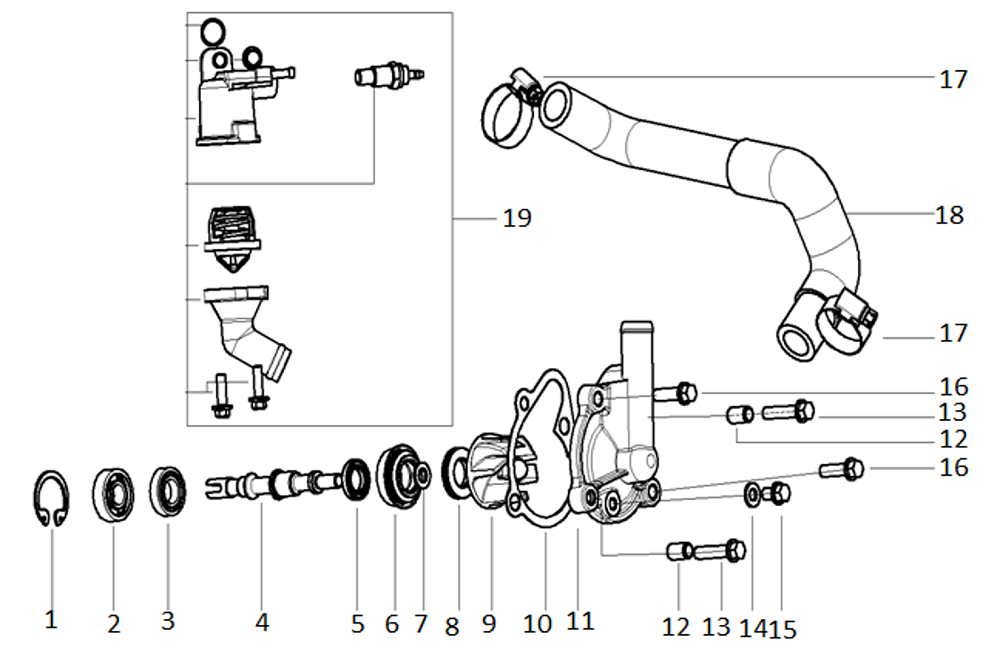 17
19
18
17
16
13
12
16
1
2
3
4
5
6
7
8
9
10
11
12
13
14
15