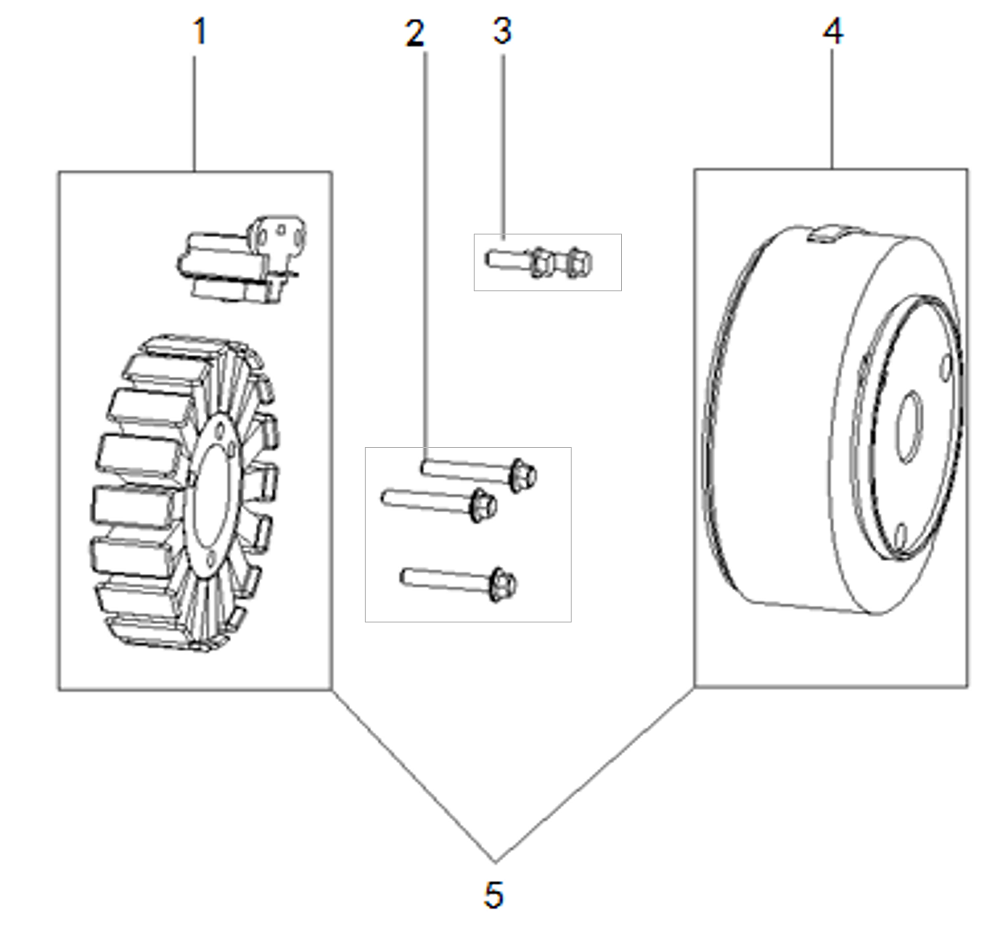 1
2
3
4
5