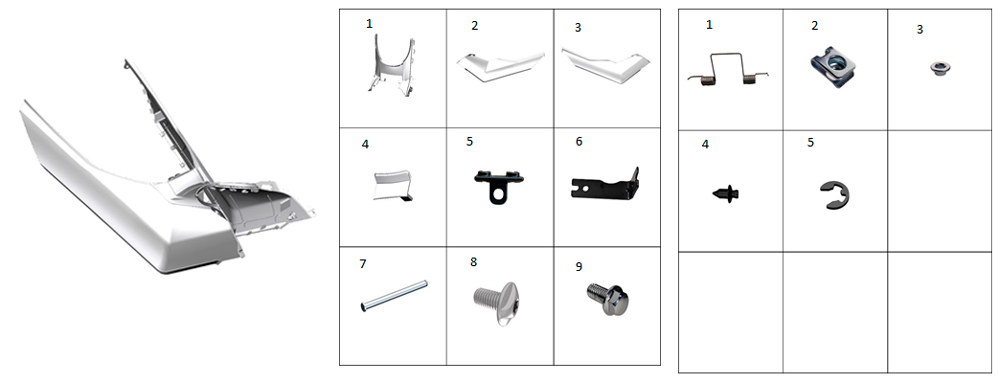 | 1 | 2 | 3 |
|---|---|---|
| 4 | 5 | 6 |
| 7 | 8 | 9 |

| 1 | 2 | 3 |
|---|---|---|
| 4 | 5 | |
| | | |