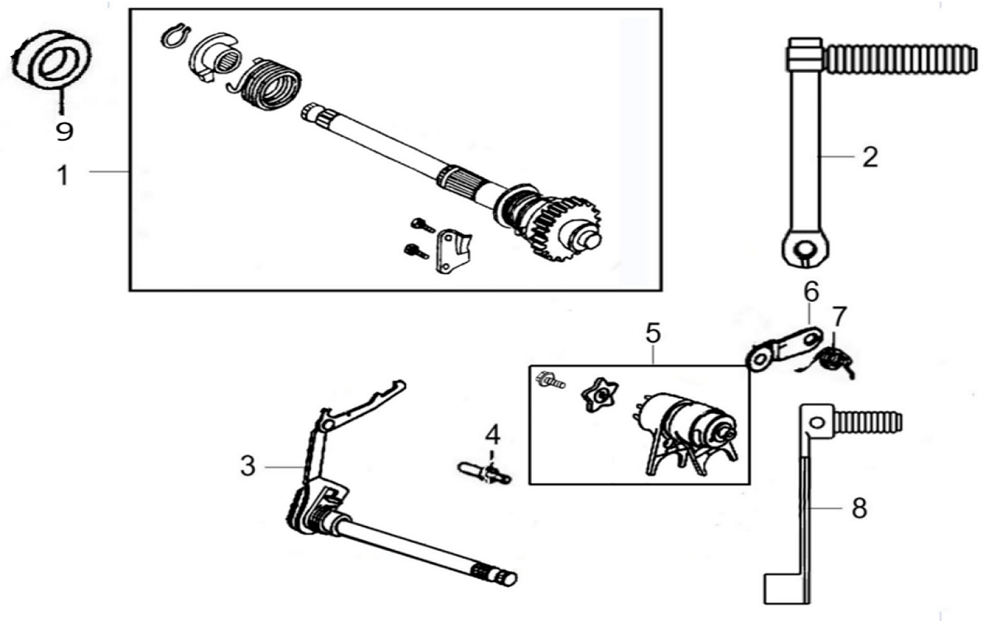 9
1
2
6
7
5
4
3
8