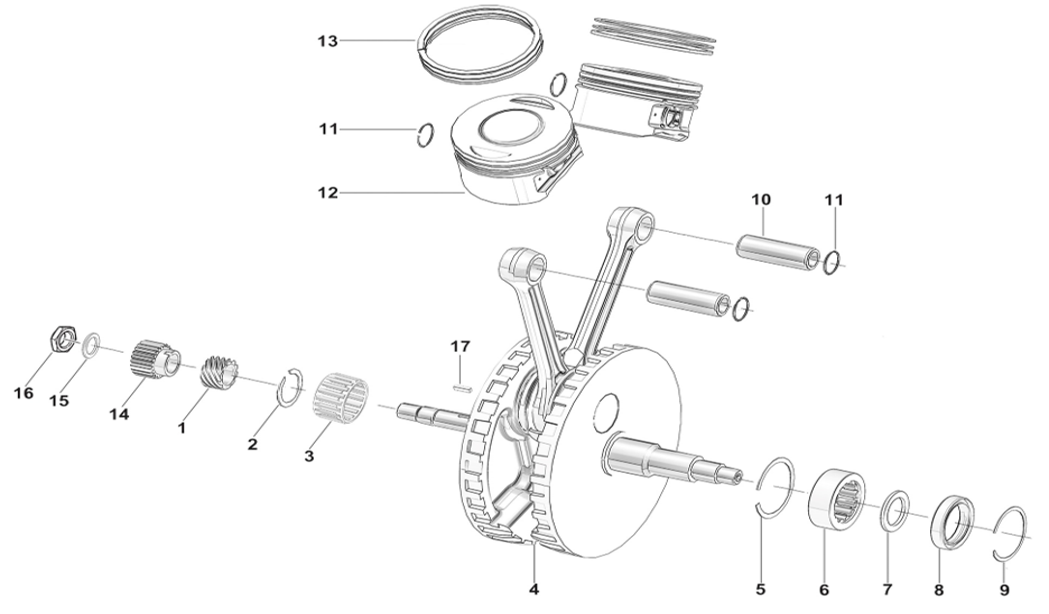 13
11
12
10
11
17
16
15
14
1
2
3
4
5
6
7
8
9