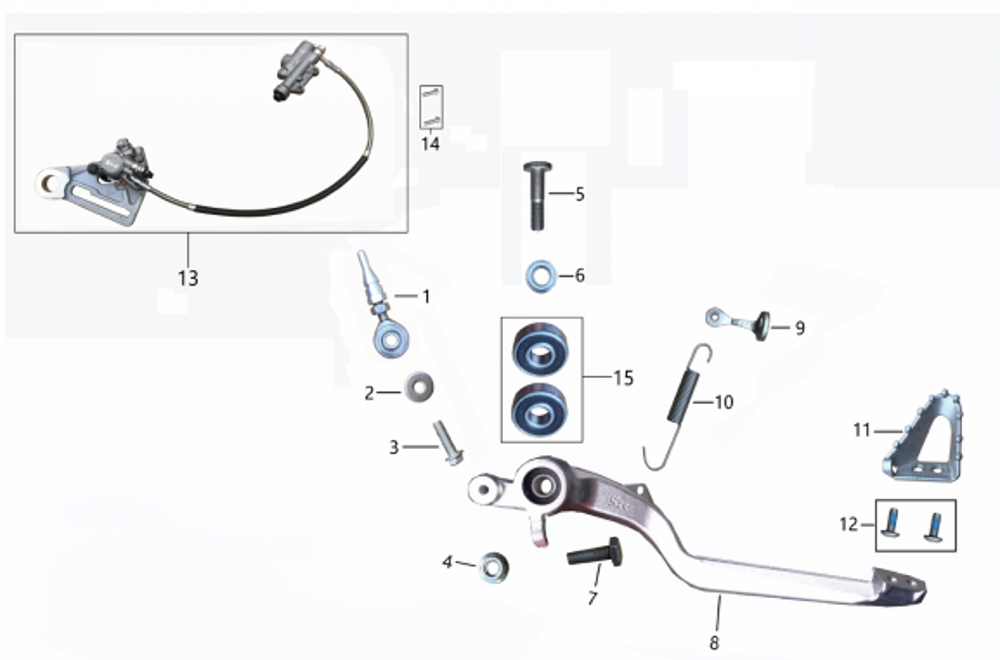 14
13
5
6
1
9
15
2
10
3
11
12
4
7
8