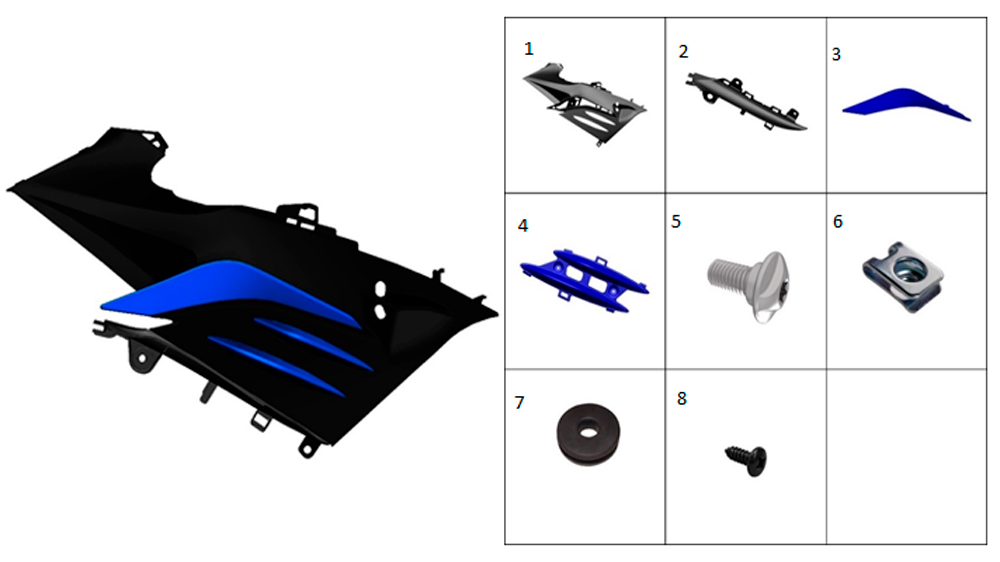 | 1 | 2 | 3 |
|---|---|---|
| 4 | 5 | 6 |
| 7 | 8 | |