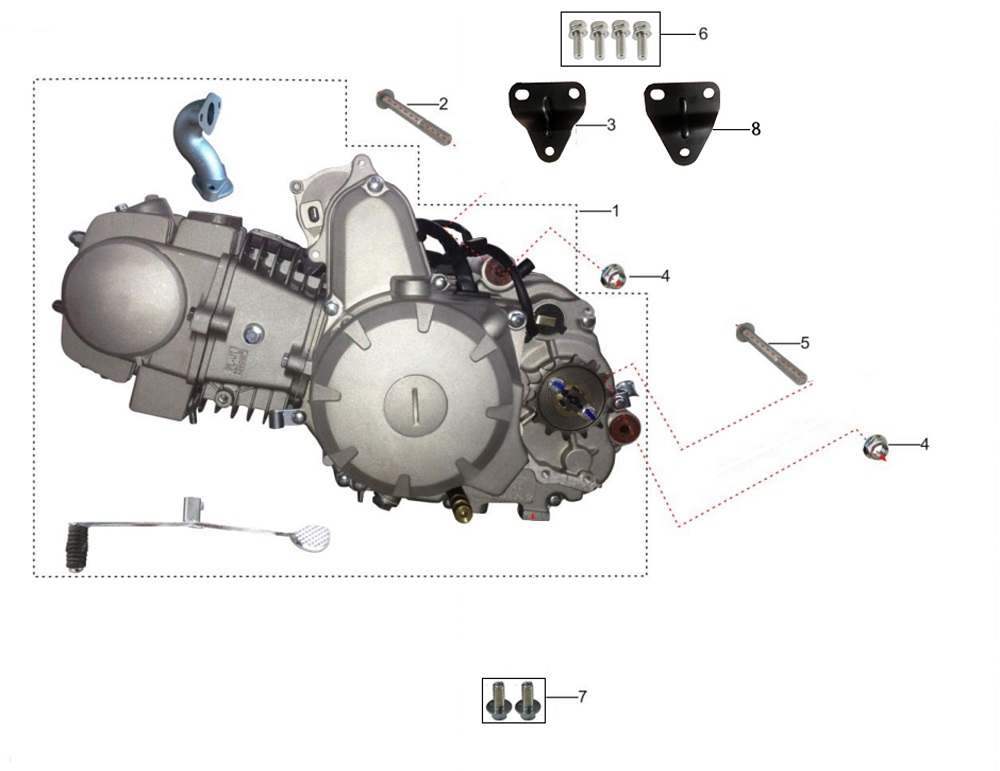 6
2
3
8
1
4
5
4
7