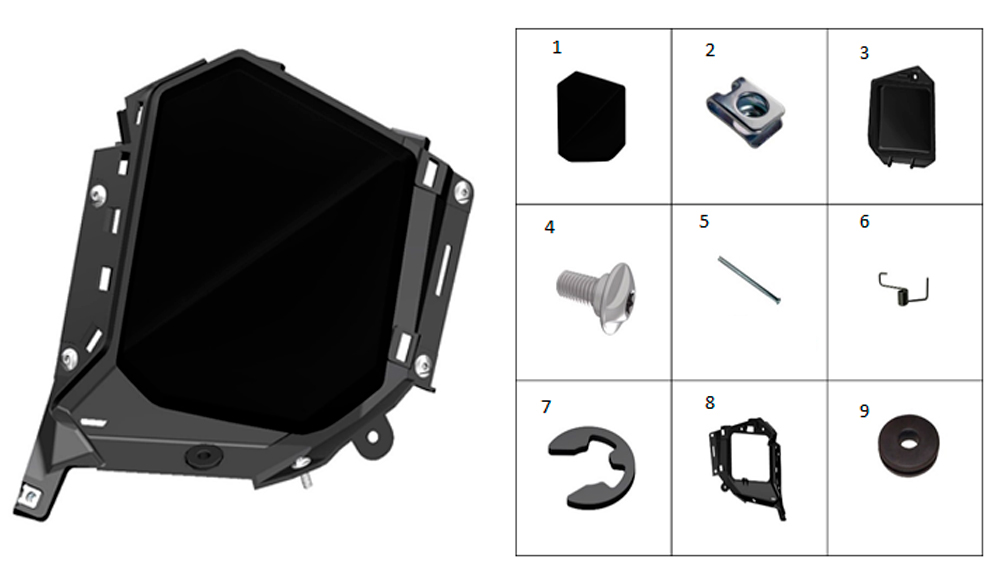 | 1 | 2 | 3 |
|---|---|---|
| 4 | 5 | 6 |
| 7 | 8 | 9 |