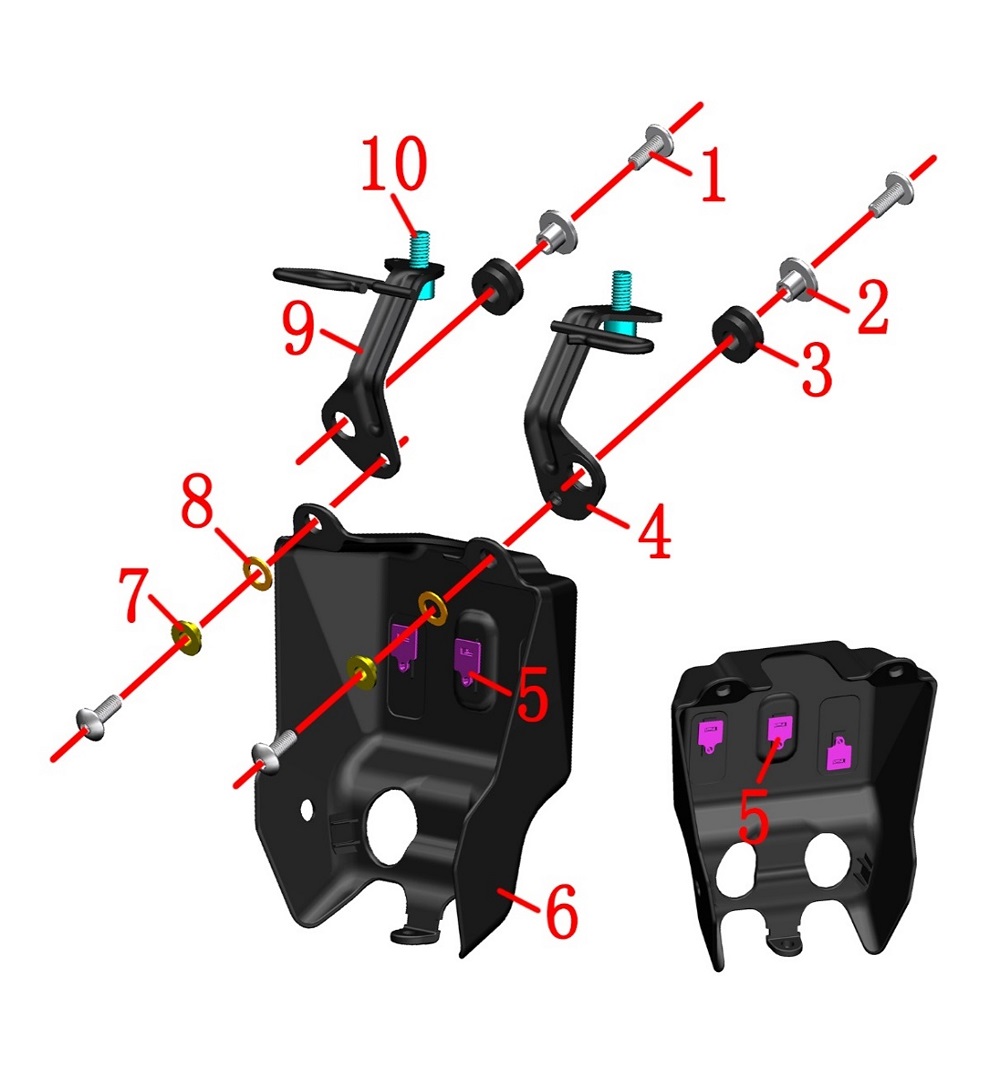 10
1
2
9
3
4
8
7
5
5
6