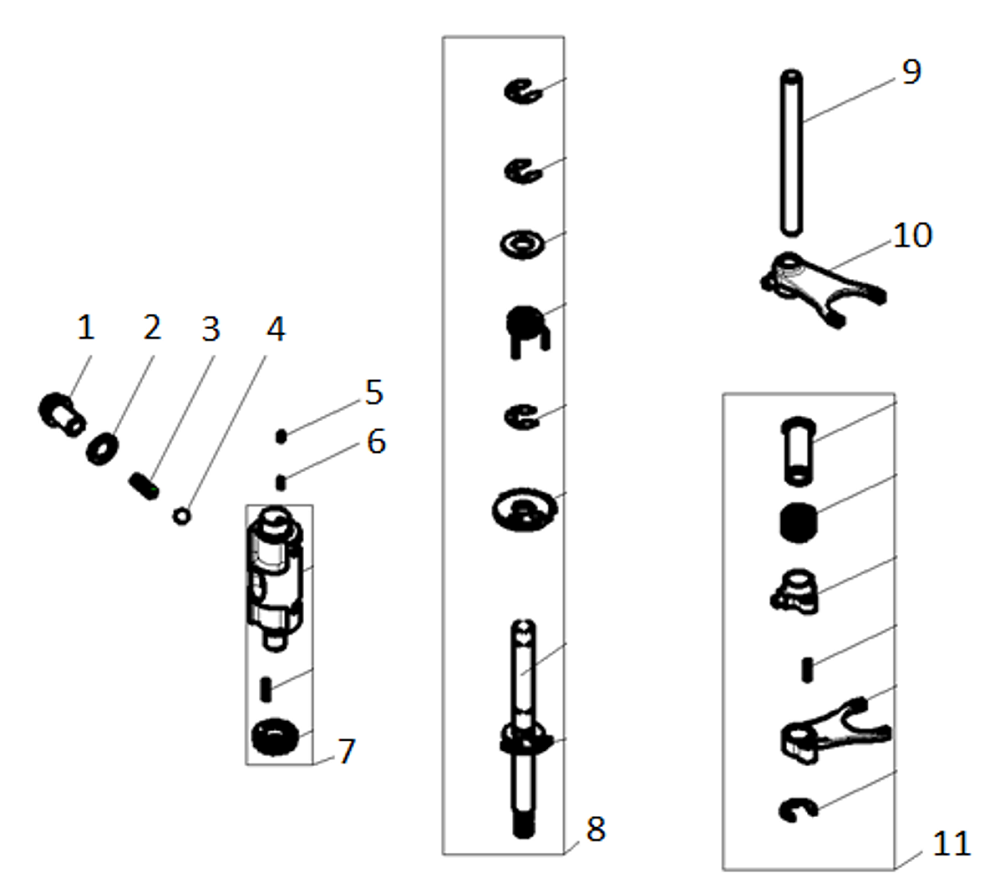 1
2
3
4
5
6
7
8
9
10
11