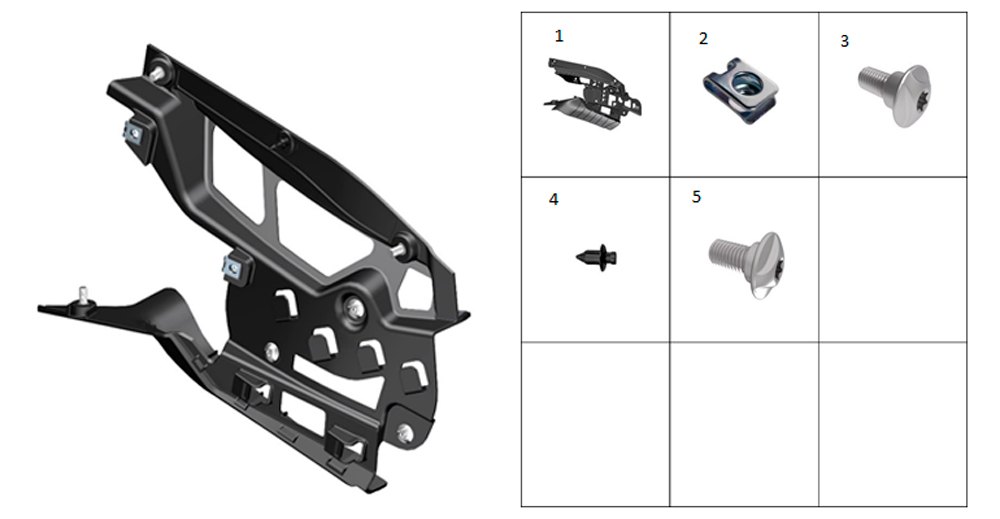 | 1 | 2 | 3 |
|---|---|---|
| 4 | 5 | |
| | | |