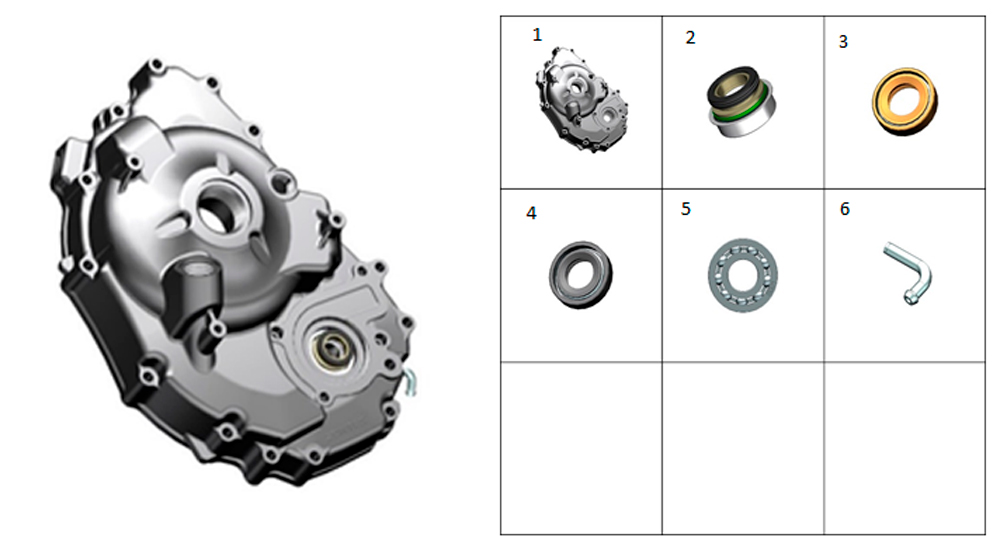 | 1 | 2 | 3 |
|---|---|---|
| 4 | 5 | 6 |
|  |  |  |