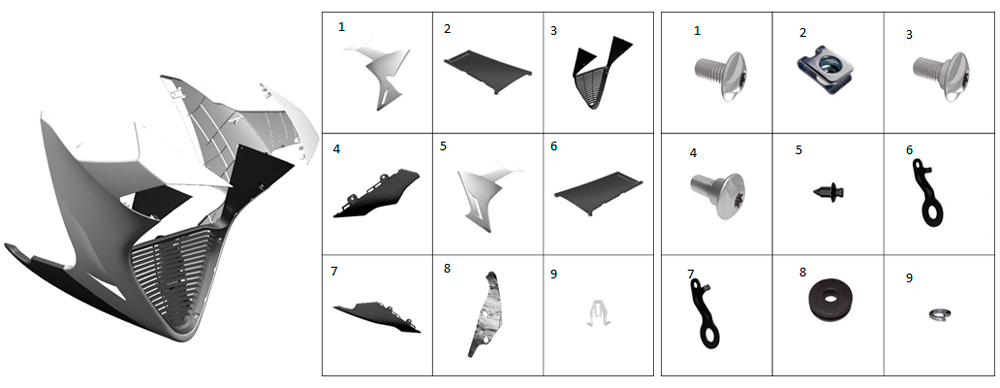 | 1 | 2 | 3 |
|---|---|---|
| 4 | 5 | 6 |
| 7 | 8 | 9 |

| 1 | 2 | 3 |
|---|---|---|
| 4 | 5 | 6 |
| 7 | 8 | 9 |