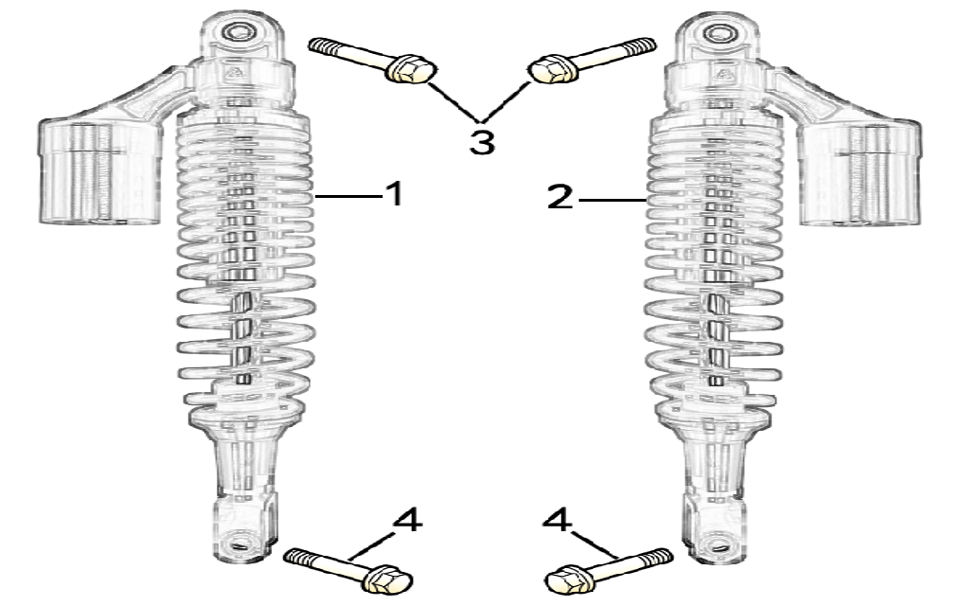 3
1
2
4
4