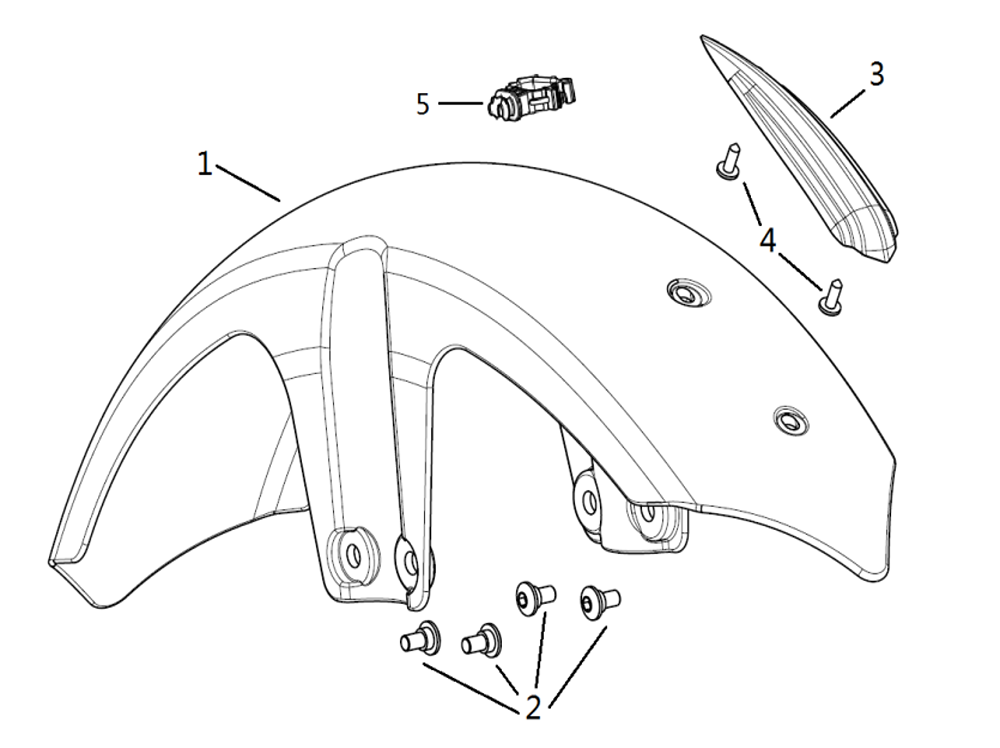 5
3
1
4
2