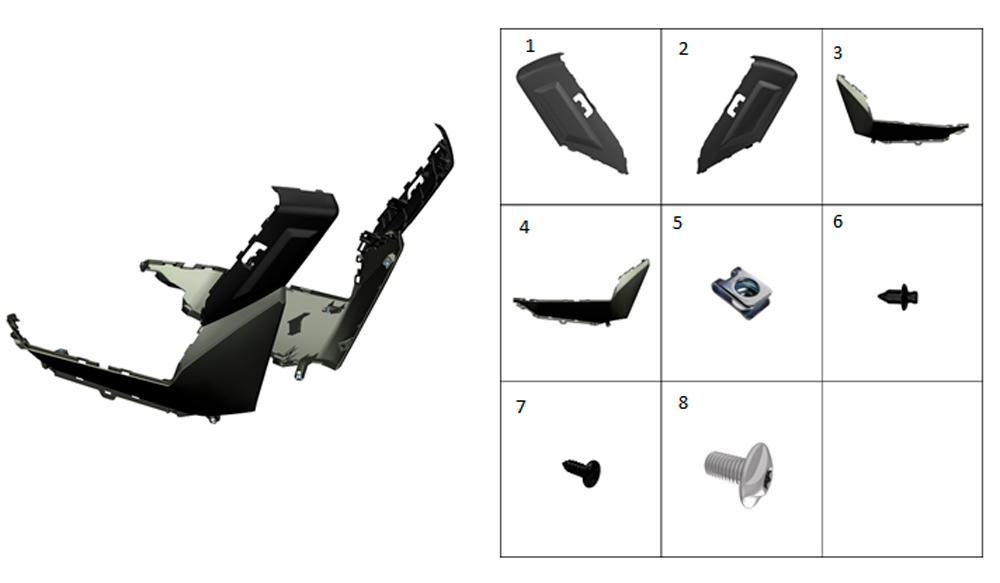 | 1 | 2 | 3 |
|---|---|---|
| 4 | 5 | 6 |
| 7 | 8 | |