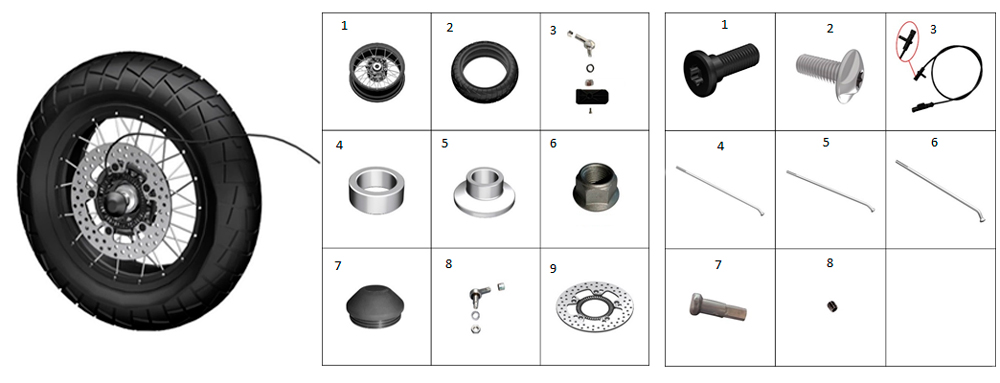 | 1 | 2 | 3 |
|---|---|---|
| 4 | 5 | 6 |
| 7 | 8 | 9 |

| 1 | 2 | 3 |
|---|---|---|
| 4 | 5 | 6 |
| 7 | 8 | |