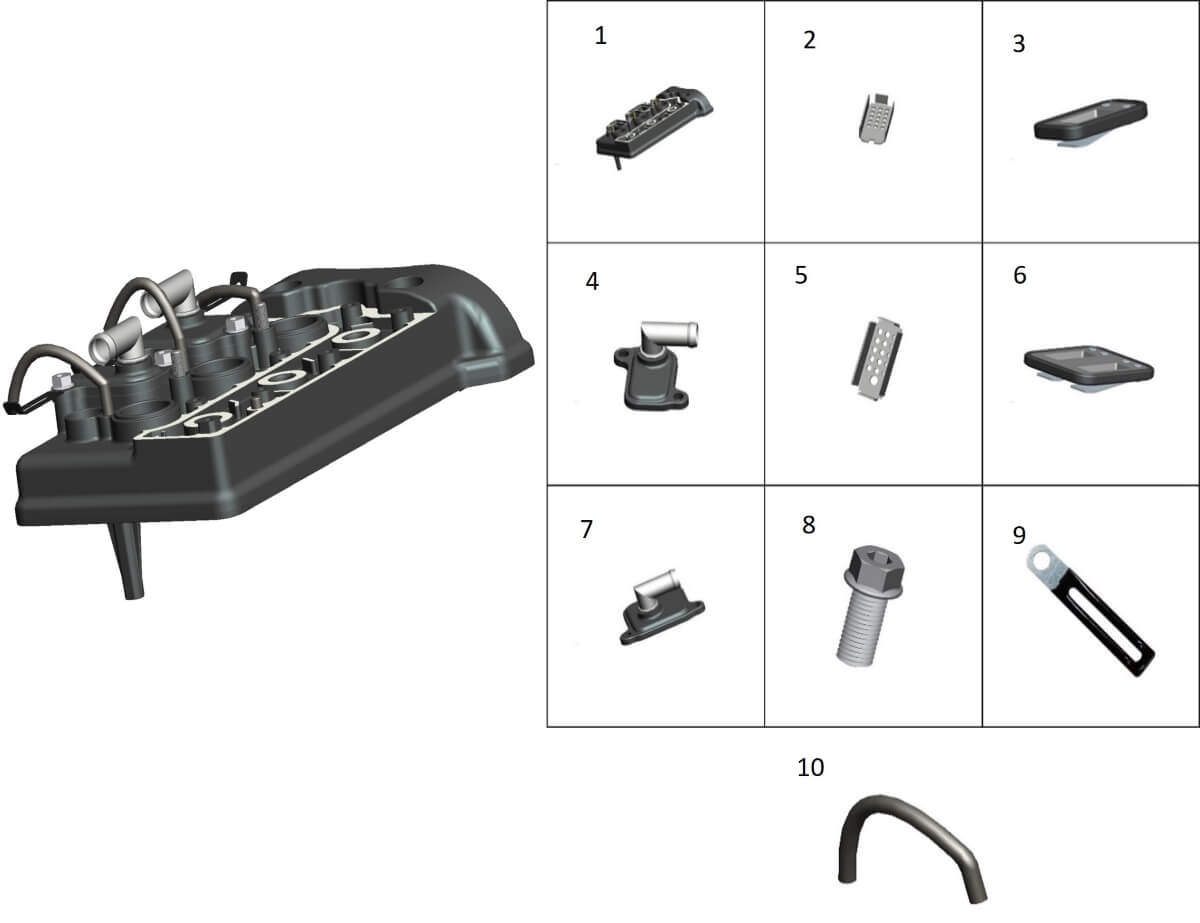 1

2

3

4

5

6

7

8

9

10